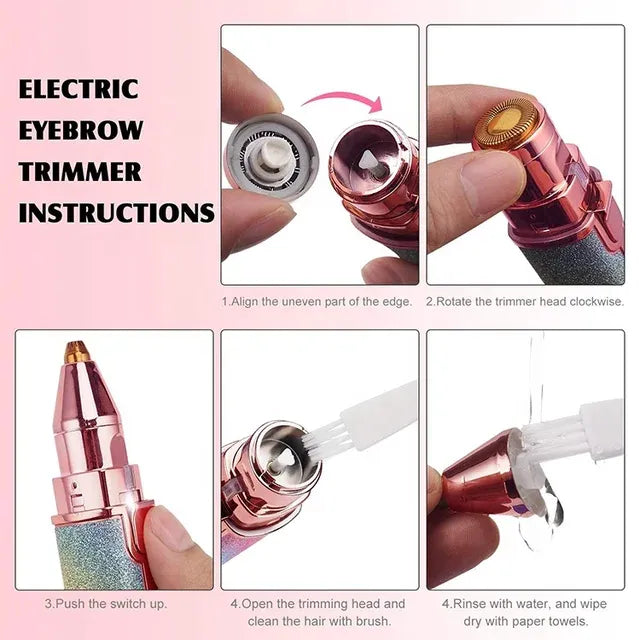 ELECTRIC EYEBROW TRIMMER INSTRUCTIONS

1.Align the uneven part of the edge.

2.Rotate the trimmer head clockwise.

3.Push the switch up.

4.Open the trimming head and clean the hair with brush.

4.Rinse with water, and wipe dry with paper towels.